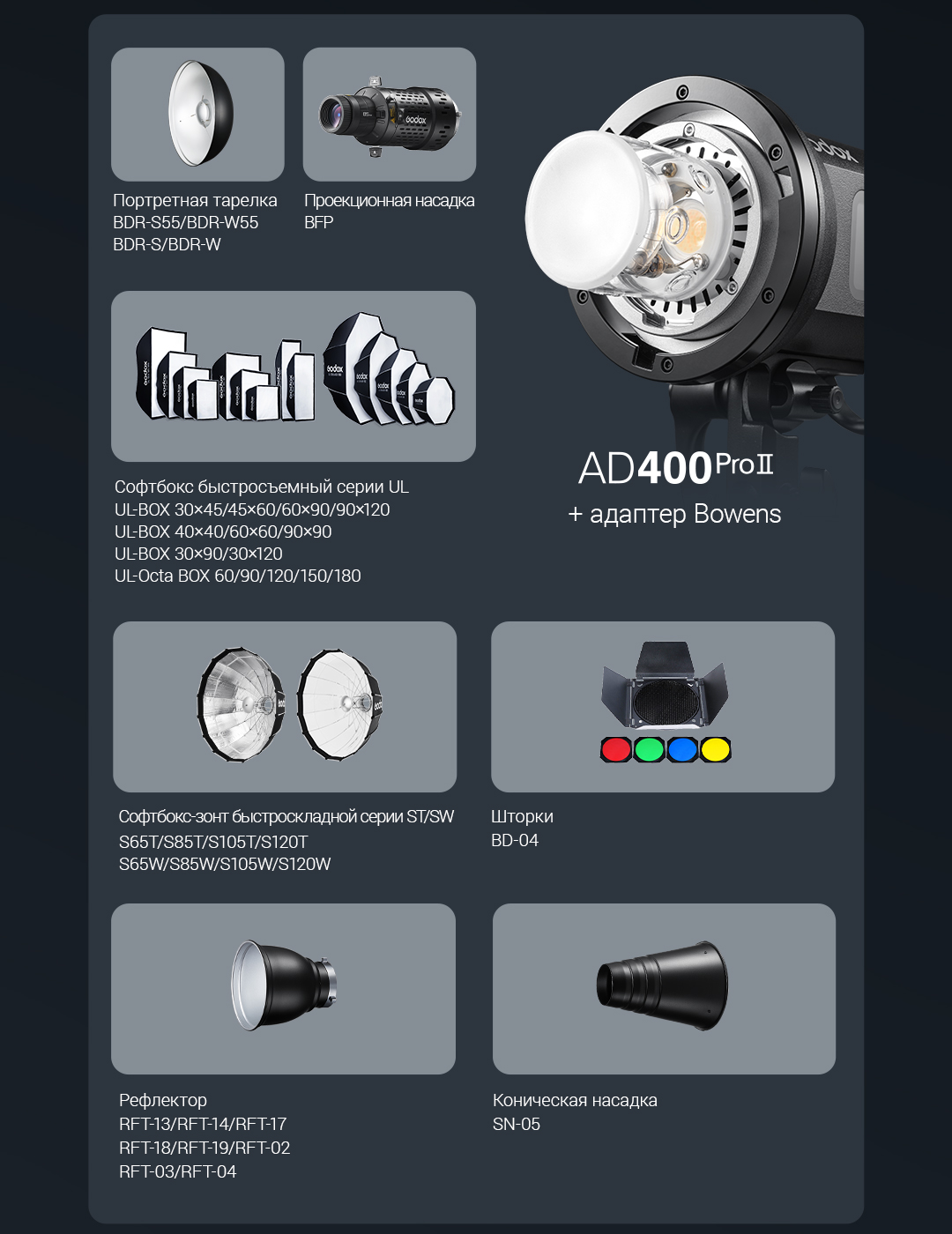 Портретная тарелка
BDR-S55/BDR-W55
BDR-S/BDR-W

Проекционная насадка
BFP

Софтбокс быстросъемный серии UL
UL-BOX 30×45/45×60/60×90/90×120
UL-BOX 40×40/60×60/90×90
UL-BOX 30×90/30×120
UL-Octa BOX 60/90/120/150/180

AD400ProII
+ адаптер Bowens

Софтбокс-зонт быстроскладной серии ST/SW
S65T/S85T/S105T/S120T
S65W/S85W/S105W/S120W

Шторки
BD-04

Рефлектор
RFT-13/RFT-14/RFT-17
RFT-18/RFT-19/RFT-02
RFT-03/RFT-04

Коническая насадка
SN-05